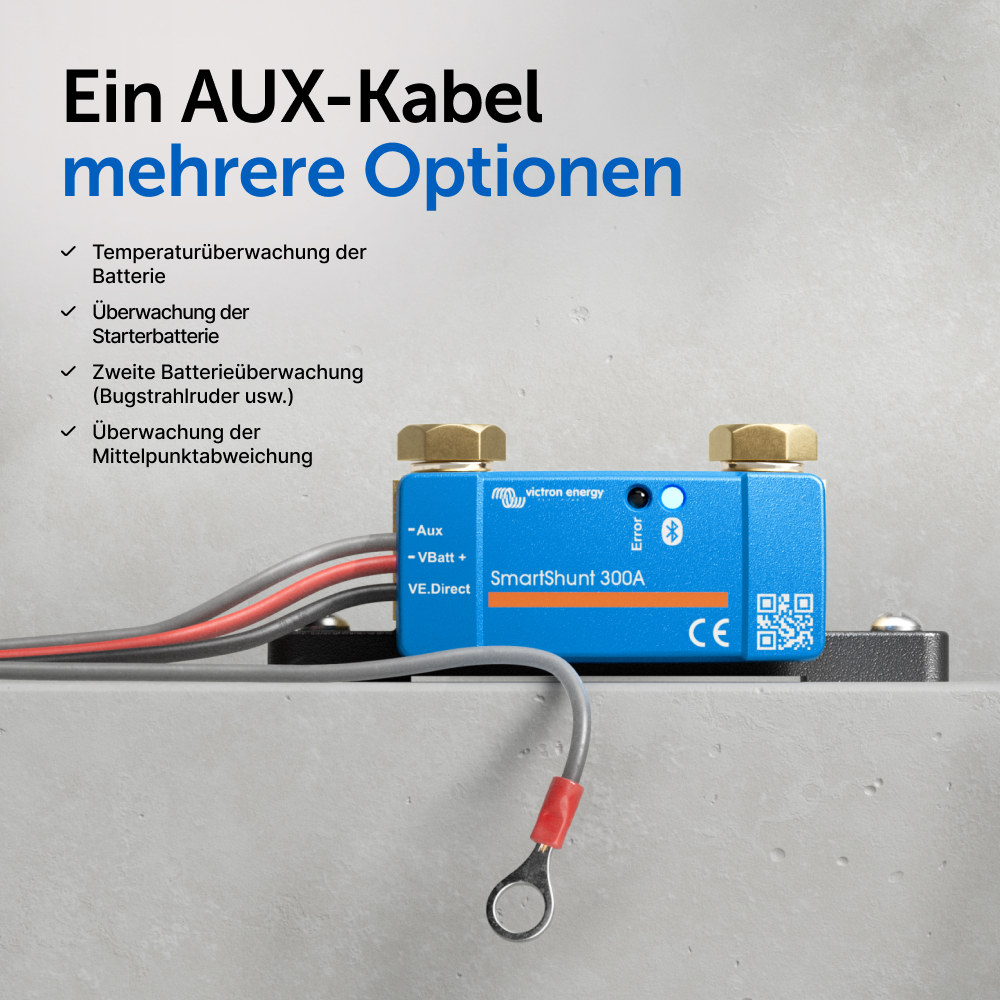 Ein AUX-Kabel
mehrere Optionen

✓ Temperaturüberwachung der Batterie
✓ Überwachung der Starterbatterie
✓ Zweite Batterieüberwachung (Bugstrahlruder usw.)
✓ Überwachung der Mittelpunktabweichung

victron energy
Error
- Aux
- VBatt +
VE.Direct
SmartShunt 300A
CE